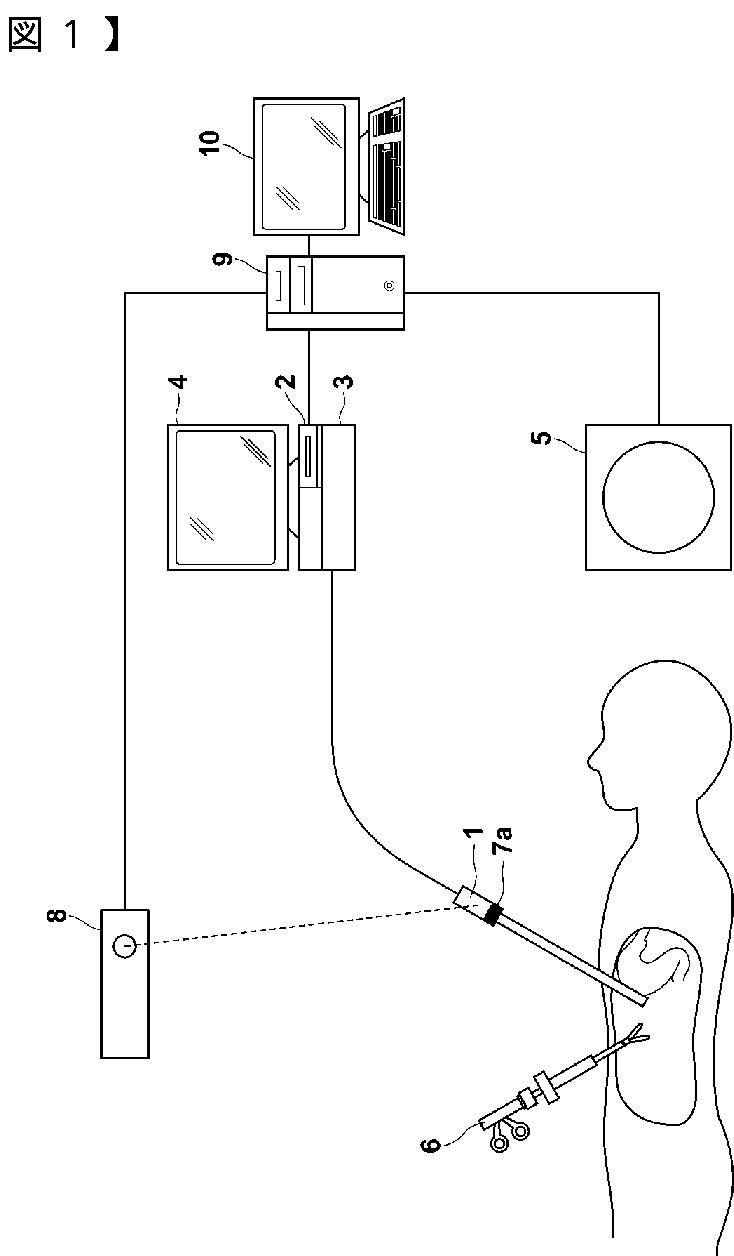 図 1 】

10

9

4

2

3

5

1

7a

8

6